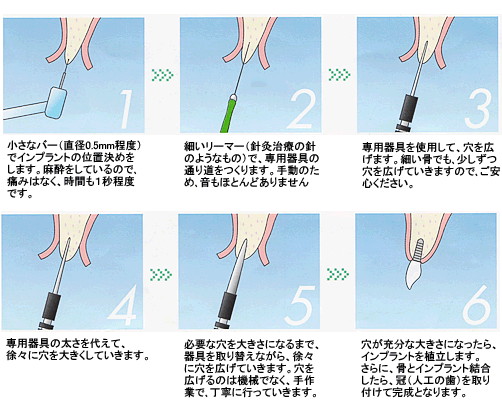 1

小さなバー（直径0.5mm程度）でインプラントの位置決めをします。麻酔をしているので、痛みはなく、時間も1秒程度です。

2

細いリーマー（針灸治療の針のようなもの）で、専用器具の通り道をつくります。手動のため、音もほとんどありません

3

専用器具を使用して、穴を広げます。細い骨でも、少しずつ穴を広げていきますので、ご安心ください。

4

専用器具の太さを代えて、徐々に穴を大きくしていきます。

5

必要な穴を大きさになるまで、器具を取り替えながら、徐々に穴を広げていきます。穴を広げるのは機械でなく、手作業で、丁寧に行っていきます。

6

穴が充分な大きさになったら、インプラントを植立します。さらに、骨とインプラント結合したら、冠（人工の歯）を取り付けて完成となります。